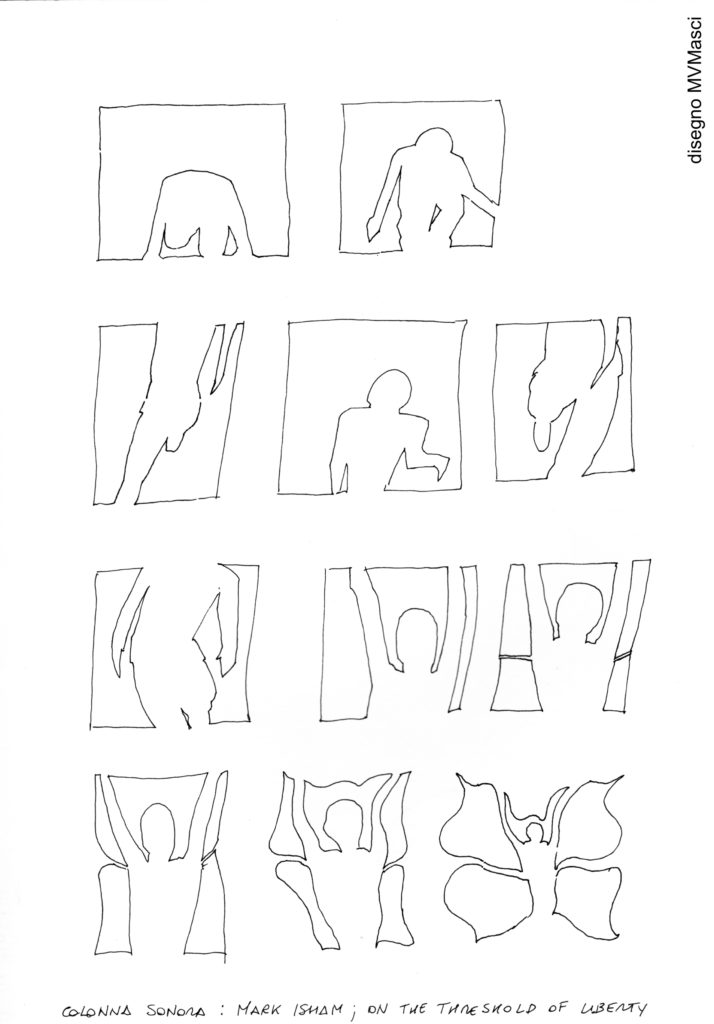 disegno MVMasci

COLONNA SONORA : MARK ISHAM ; ON THE THRESHOLD OF LIBERTY